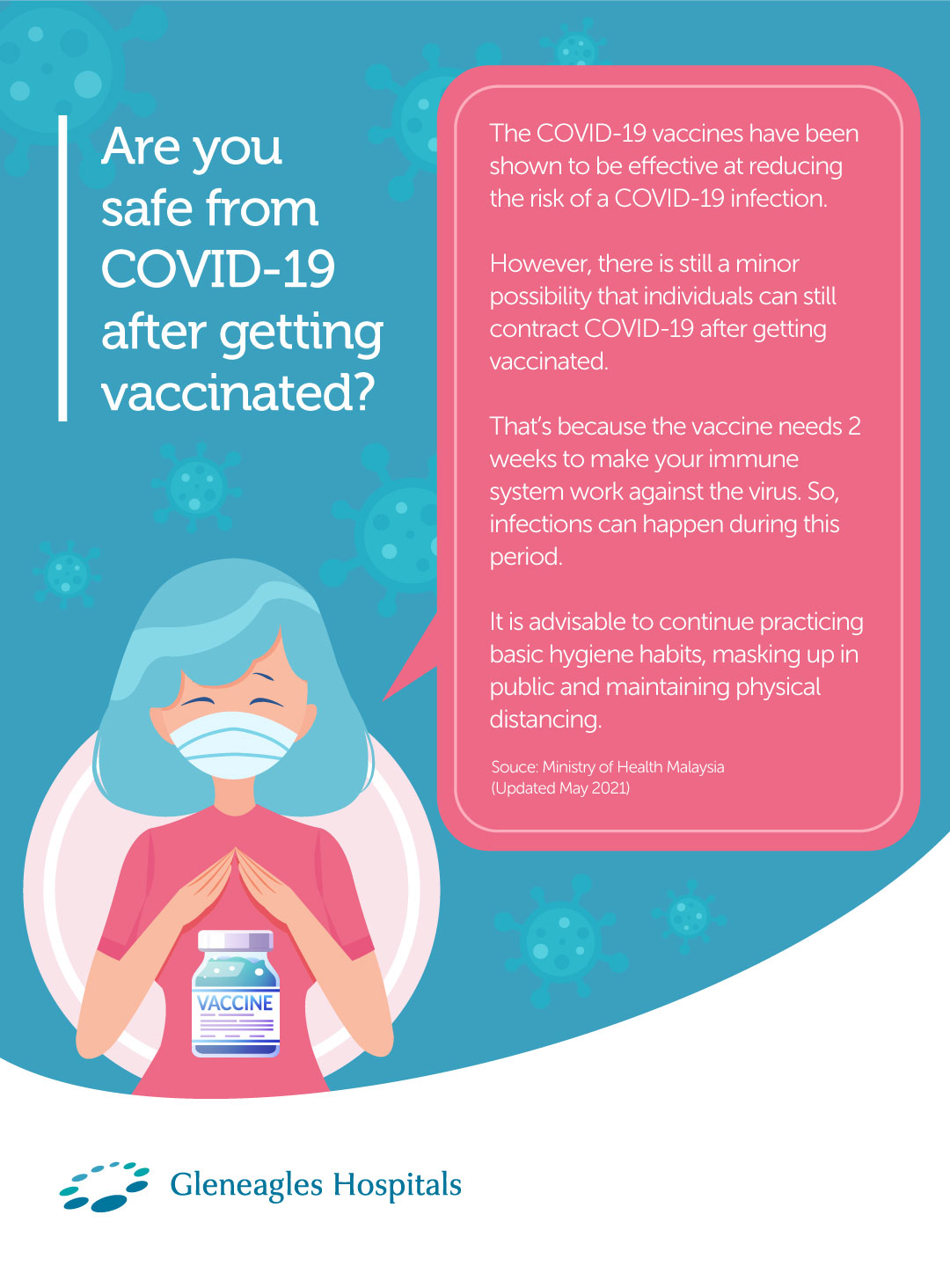 Are you safe from COVID-19 after getting vaccinated?

The COVID-19 vaccines have been shown to be effective at reducing the risk of a COVID-19 infection.

However, there is still a minor possibility that individuals can still contract COVID-19 after getting vaccinated.

That's because the vaccine needs 2 weeks to make your immune system work against the virus. So, infections can happen during this period.

It is advisable to continue practicing basic hygiene habits, masking up in public and maintaining physical distancing.

Souce: Ministry of Health Malaysia (Updated May 2021)

VACCINE

Gleneagles Hospitals